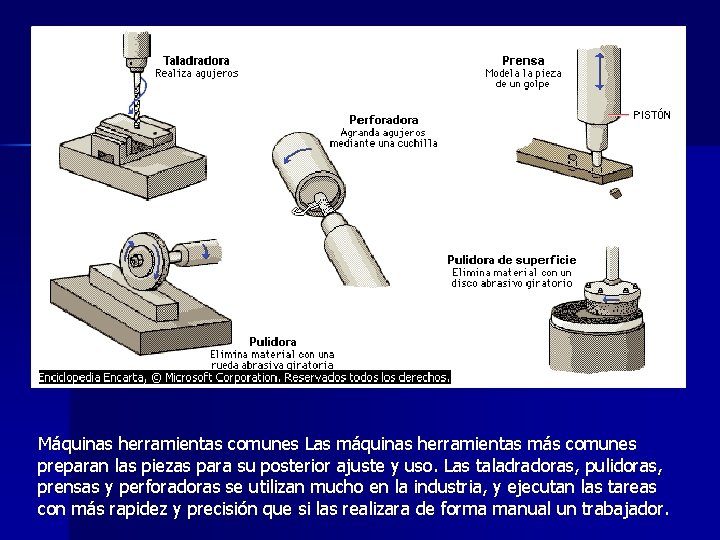 Taladradora
Realiza agujeros

Perforadora
Agranda agujeros mediante una cuchilla

Prensa
Modela la pieza de un golpe

PISTÓN

Pulidora de superficie
Elimina material con un disco abrasivo giratorio

Pulidora
Elimina material con una rueda abrasiva giratoria

Enciclopedia Encarta, © Microsoft Corporation. Reservados todos los derechos.

Máquinas herramientas comunes Las máquinas herramientas más comunes preparan las piezas para su posterior ajuste y uso. Las taladradoras, pulidoras, prensas y perforadoras se utilizan mucho en la industria, y ejecutan las tareas con más rapidez y precisión que si las realizara de forma manual un trabajador.