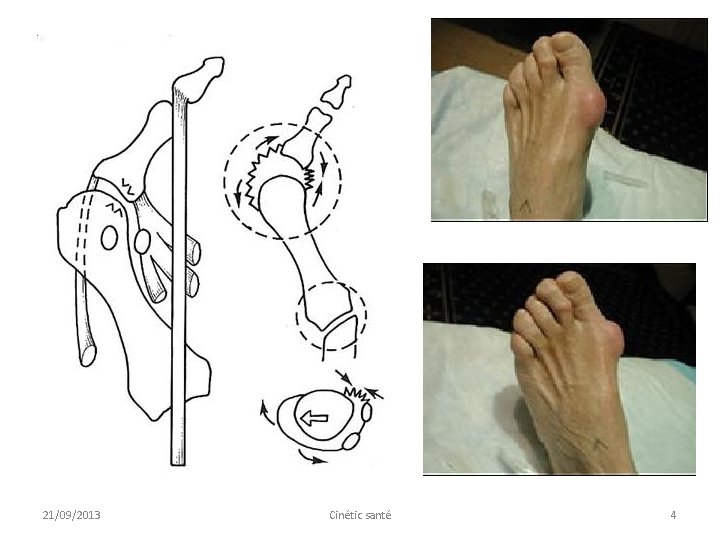 21/09/2013 Cinétic santé 4