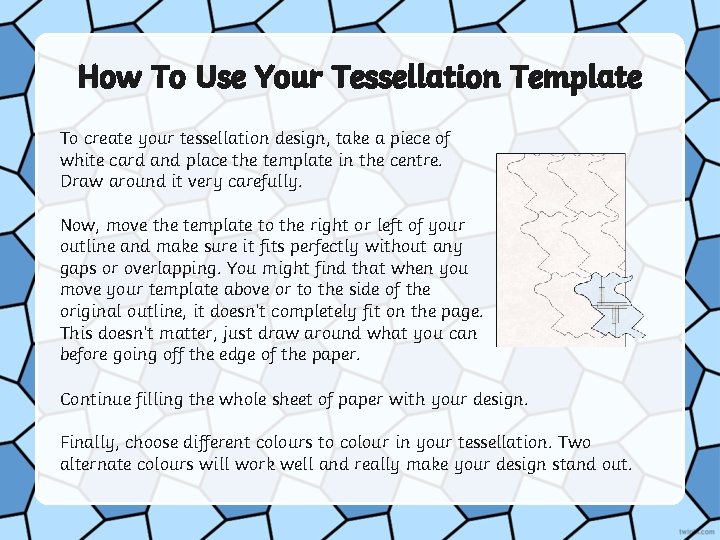 How To Use Your Tessellation Template

To create your tessellation design, take a piece of white card and place the template in the centre. Draw around it very carefully.

Now, move the template to the right or left of your outline and make sure it fits perfectly without any gaps or overlapping. You might find that when you move your template above or to the side of the original outline, it doesn't completely fit on the page. This doesn't matter, just draw around what you can before going off the edge of the paper.

Continue filling the whole sheet of paper with your design.

Finally, choose different colours to colour in your tessellation. Two alternate colours will work well and really make your design stand out.

twinkl.com