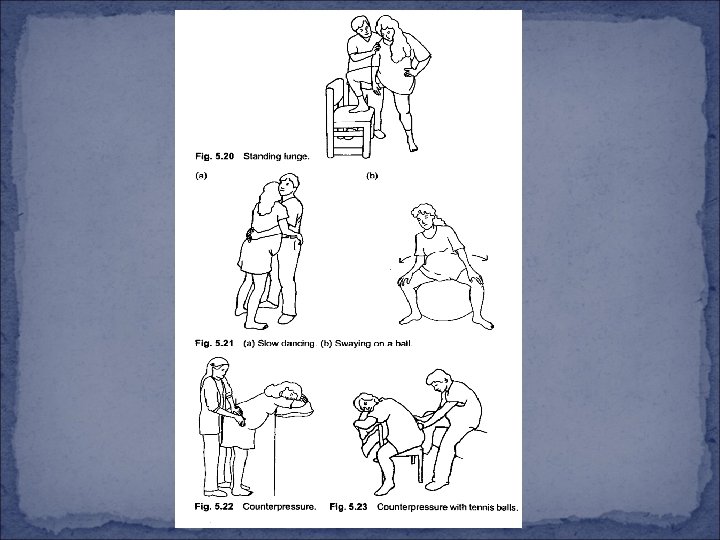 Fig. 5.20 Standing lunge.

(a)

(b)

Fig. 5.21 (a) Slow dancing. (b) Swaying on a ball.

Fig. 5.22 Counterpressure.

Fig. 5.23 Counterpressure with tennis balls.