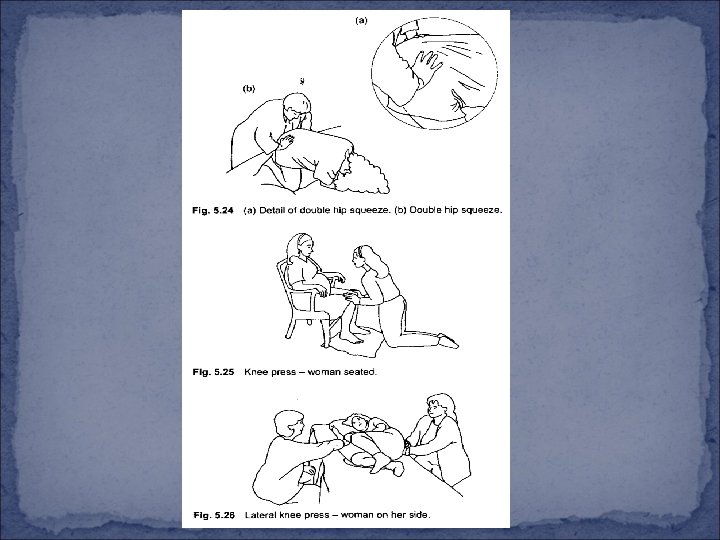 (a)

(b)

Fig. 5.24 (a) Detail of double hip squeeze. (b) Double hip squeeze.

Fig. 5.25 Knee press – woman seated.

Fig. 5.26 Lateral knee press – woman on her side.