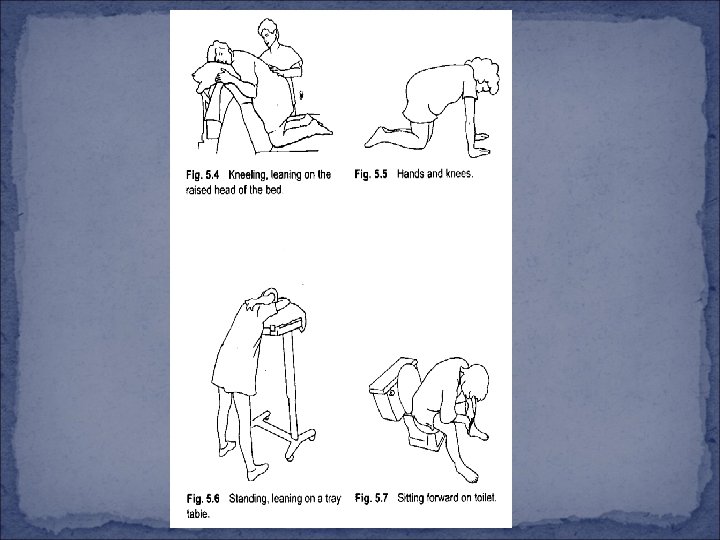 Fig. 5.4 Kneeling, leaning on the raised head of the bed

Fig. 5.5 Hands and knees.

Fig. 5.6 Standing, leaning on a tray table.

Fig. 5.7 Sitting forward on toilet.