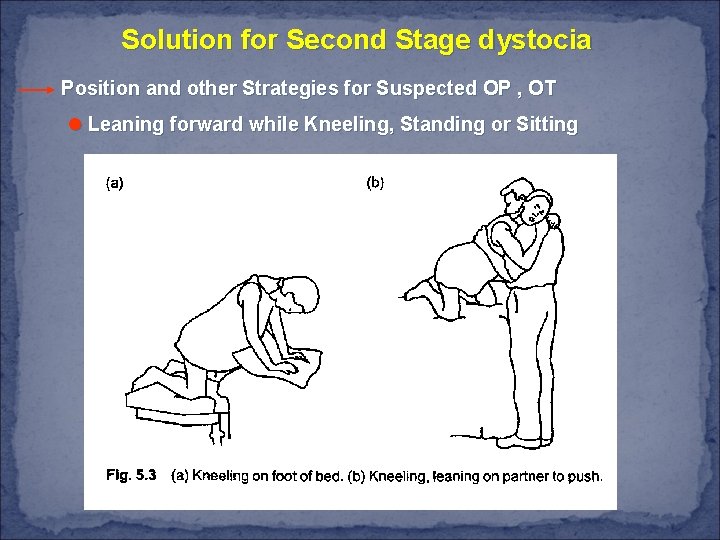 Solution for Second Stage dystocia

Position and other Strategies for Suspected OP , OT

Leaning forward while Kneeling, Standing or Sitting

(a)

(b)

Fig. 5.3 (a) Kneeling on foot of bed. (b) Kneeling, leaning on partner to push.