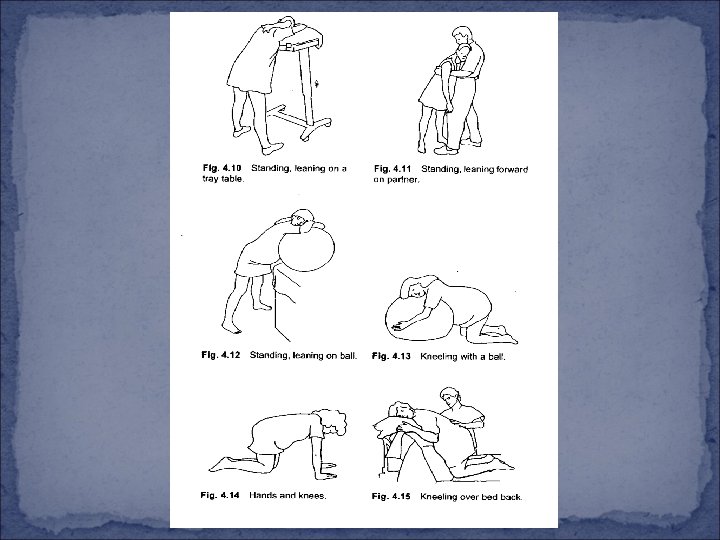 Fig. 4.10 Standing, leaning on a tray table.

Fig. 4.11 Standing, leaning forward on partner.

Fig. 4.12 Standing, leaning on ball.

Fig. 4.13 Kneeling with a ball.

Fig. 4.14 Hands and knees.

Fig. 4.15 Kneeling over bed back.