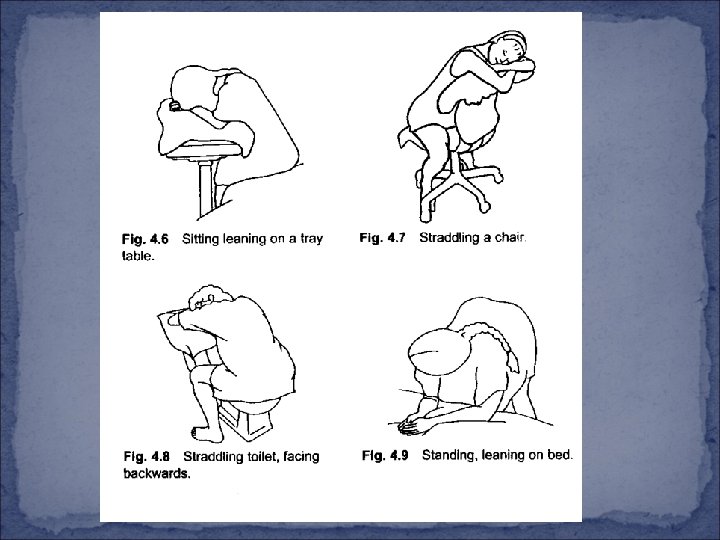 Fig. 4.6 Sitting leaning on a tray table.

Fig. 4.7 Straddling a chair.

Fig. 4.8 Straddling toilet, facing backwards.

Fig. 4.9 Standing, leaning on bed.