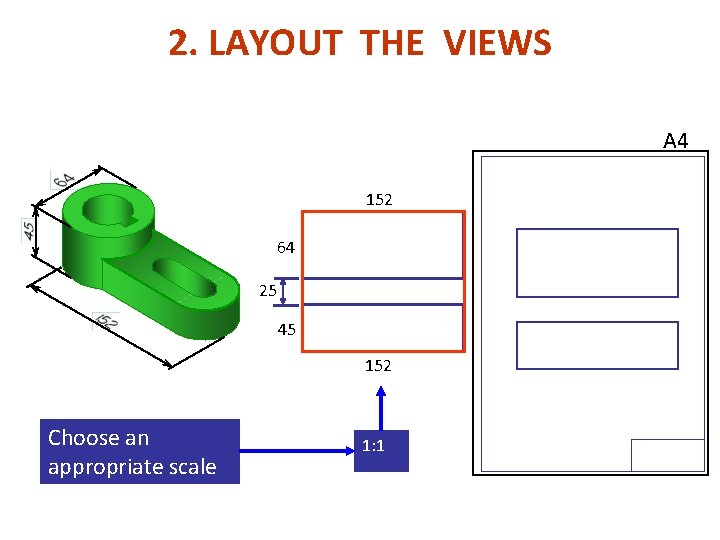 2. LAYOUT THE VIEWS

64

45

152

152

64

25

45

152

A4

Choose an appropriate scale

1:1