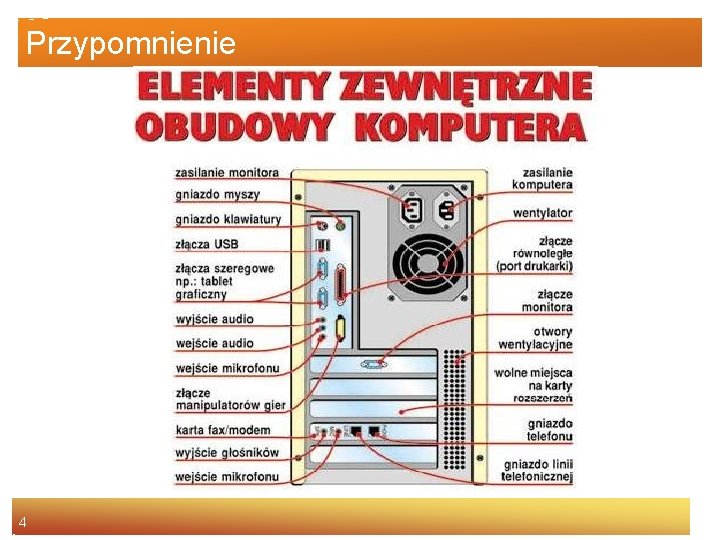 Przypomnienie

ELEMENTY ZEWNĘTRZNE OBUDOWY KOMPUTERA

zasilanie monitora
gniazdo myszy
gniazdo klawiatury
złącza USB
złącza szeregowe np.: tablet graficzny
wyjście audio
wejście audio
wejście mikrofonu
złącze manipulatorów gier
karta fax/modem
wyjście głośników
wejście mikrofonu

zasilanie komputera
wentylator
złącze równoległe (port drukarki)
złącze monitora
otwory wentylacyjne
wolne miejsca na karty rozszerzeń
gniazdo telefonu
gniazdo linii telefonicznej

4