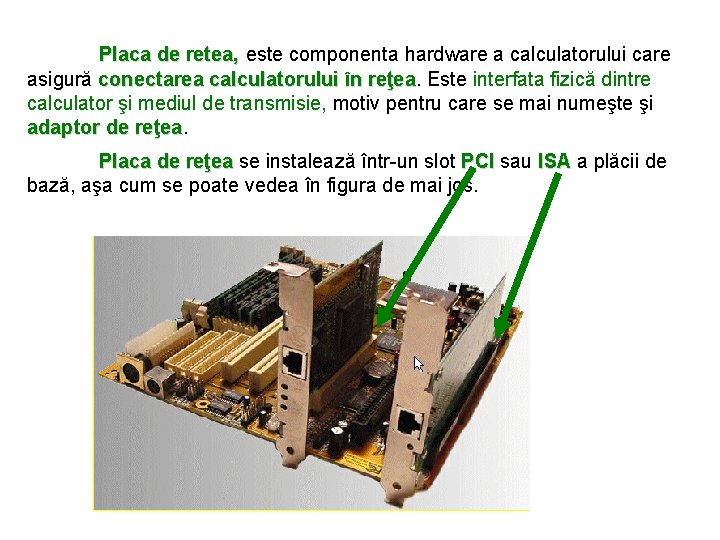 Placa de retea, este componenta hardware a calculatorului care asigură conectarea calculatorului în reţea. Este interfata fizică dintre calculator şi mediul de transmisie, motiv pentru care se mai numeşte şi adaptor de reţea.

Placa de reţea se instalează într-un slot PCI sau ISA a plăcii de bază, aşa cum se poate vedea în figura de mai jos.