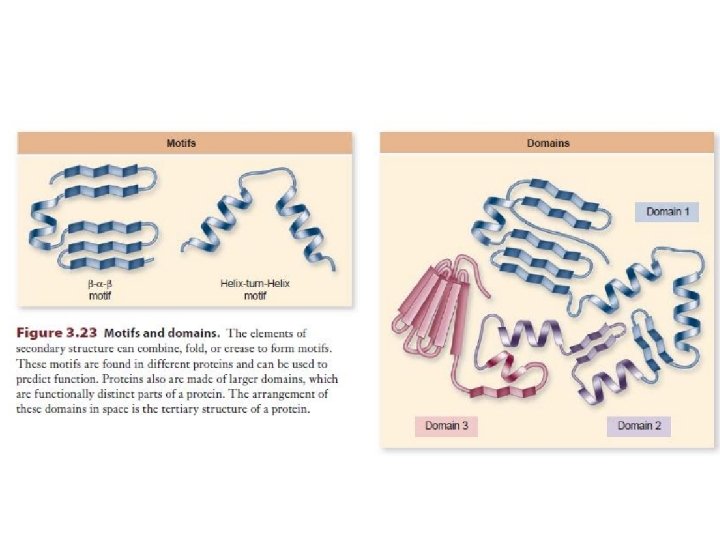 Motifs

β-α-β motif

Helix-turn-Helix motif

**Figure 3.23 Motifs and domains.** The elements of secondary structure can combine, fold, or crease to form motifs. These motifs are found in different proteins and can be used to predict function. Proteins also are made of larger domains, which are functionally distinct parts of a protein. The arrangement of these domains in space is the tertiary structure of a protein.

Domains

Domain 1

Domain 3

Domain 2