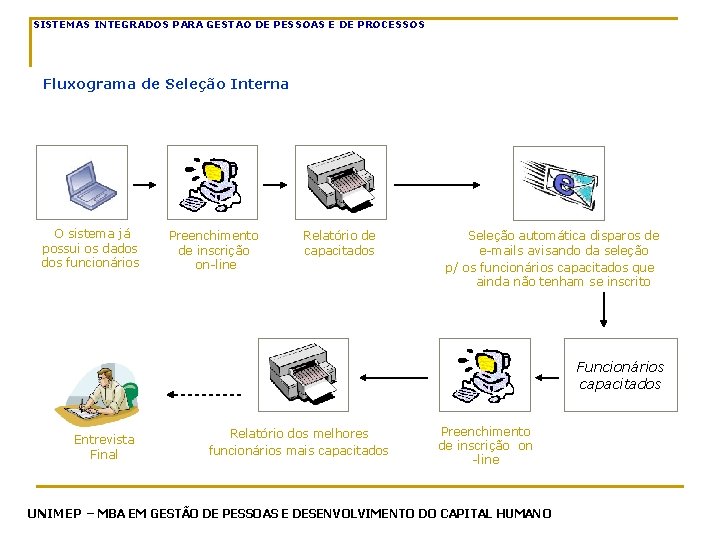 SISTEMAS INTEGRADOS PARA GESTAO DE PESSOAS E DE PROCESSOS

Fluxograma de Seleção Interna

O sistema já possui os dados dos funcionários

Preenchimento de inscrição on-line

Relatório de capacitados

Seleção automática disparos de e-mails avisando da seleção p/ os funcionários capacitados que ainda não tenham se inscrito

Funcionários capacitados

Preenchimento de inscrição on -line

Relatório dos melhores funcionários mais capacitados

Entrevista Final

UNIMEP – MBA EM GESTÃO DE PESSOAS E DESENVOLVIMENTO DO CAPITAL HUMANO