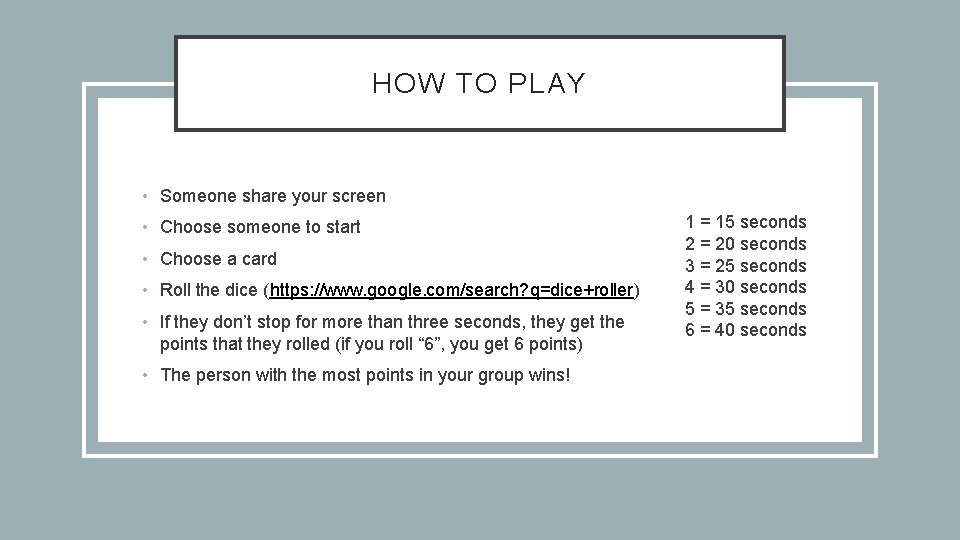 HOW TO PLAY

• Someone share your screen
• Choose someone to start
• Choose a card
• Roll the dice (https://www.google.com/search?q=dice+roller)
• If they don't stop for more than three seconds, they get the points that they rolled (if you roll "6", you get 6 points)
• The person with the most points in your group wins!

1 = 15 seconds
2 = 20 seconds
3 = 25 seconds
4 = 30 seconds
5 = 35 seconds
6 = 40 seconds