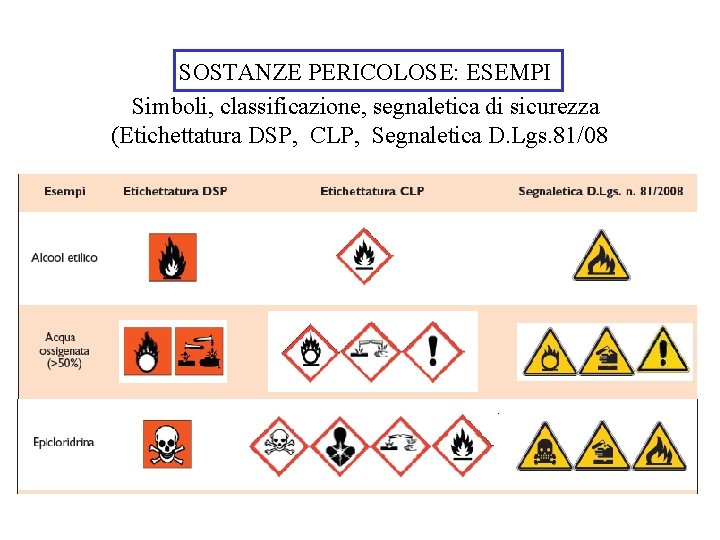 SOSTANZE PERICOLOSE: ESEMPI

Simboli, classificazione, segnaletica di sicurezza
(Etichettatura DSP, CLP, Segnaletica D.Lgs.81/08

| Esempi | Etichettatura DSP | Etichettatura CLP | Segnaletica D.Lgs. n. 81/2008 |
|---|---|---|---|
| Alcool etilico | | | |
| Acqua ossigenata (>50%) | | | |
| Epicloridrina | | | |