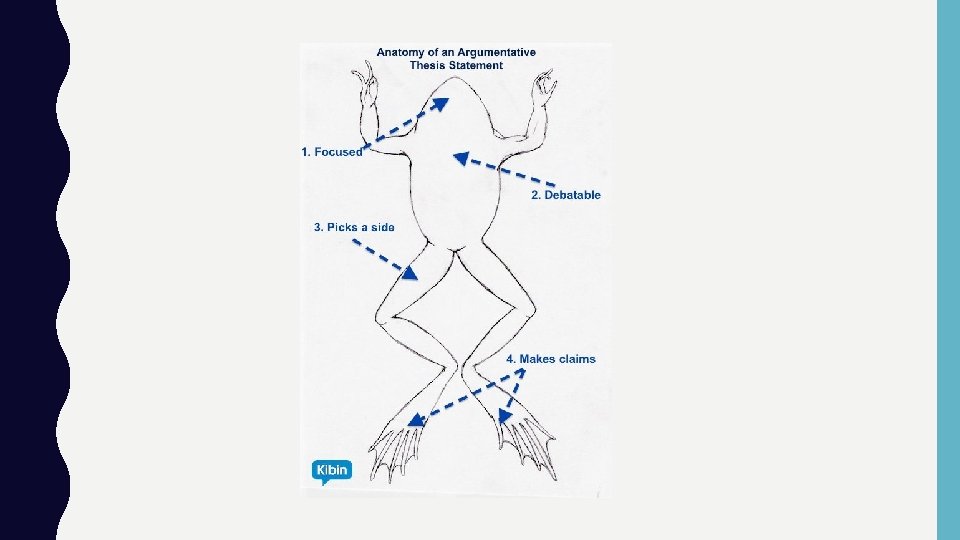 Anatomy of an Argumentative Thesis Statement

1. Focused

2. Debatable

3. Picks a side

4. Makes claims

Kibin