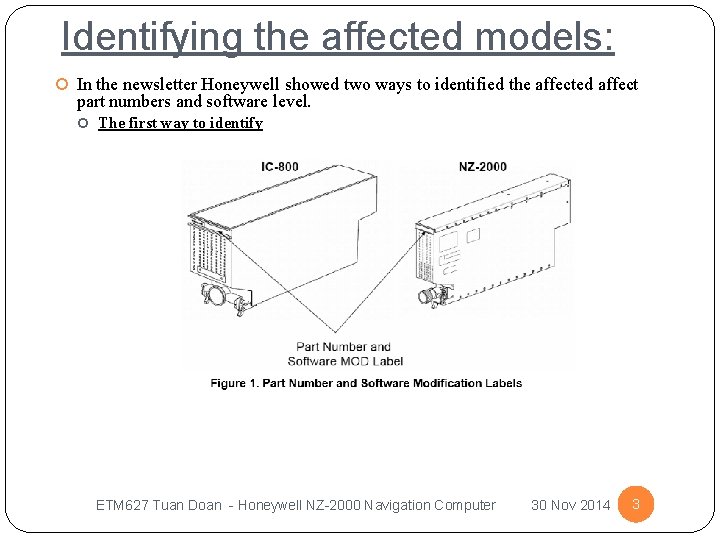 Identifying the affected models:

In the newsletter Honeywell showed two ways to identified the affected affect part numbers and software level.

The first way to identify

IC-800

NZ-2000

Part Number and Software MOD Label

Figure 1. Part Number and Software Modification Labels

ETM627 Tuan Doan - Honeywell NZ-2000 Navigation Computer

30 Nov 2014

3