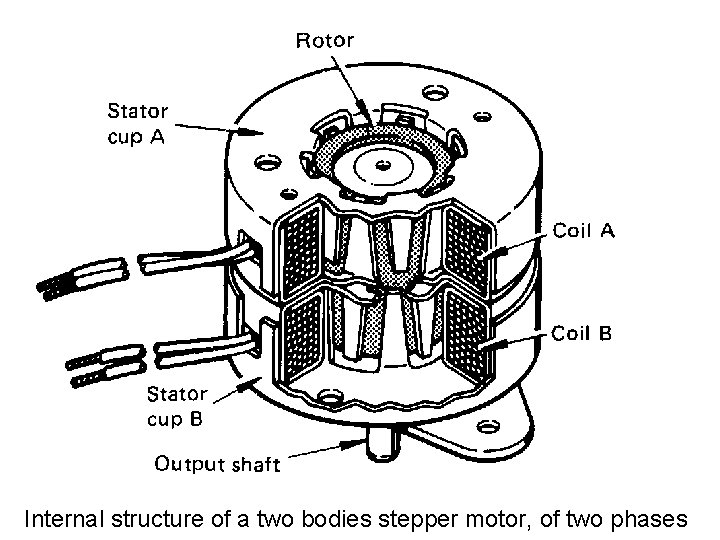 Rotor

Stator cup A

Coil A

Coil B

Stator cup B

Output shaft

Internal structure of a two bodies stepper motor, of two phases