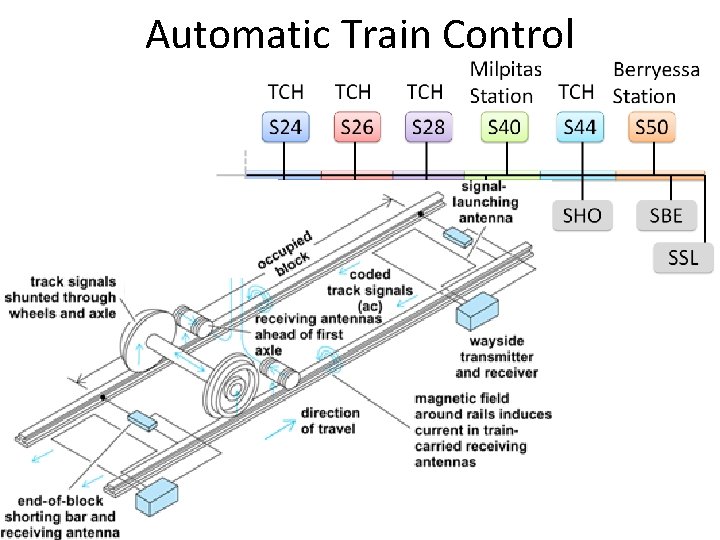 Automatic Train Control

TCH
S24

TCH
S26

TCH
S28

Milpitas Station
S40

TCH
S44

Berryessa Station
S50

SHO

SBE

SSL

signal-launching antenna

occupied block

track signals shunted through wheels and axle

coded track signals (ac)

receiving antennas ahead of first axle

wayside transmitter and receiver

magnetic field around rails induces current in train-carried receiving antennas

direction of travel

end-of-block shorting bar and receiving antenna