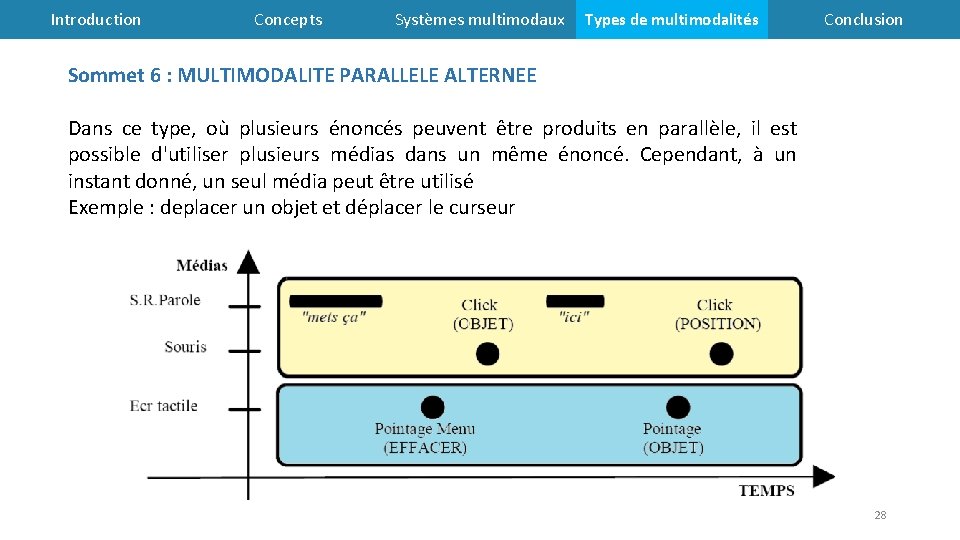 Introduction Concepts Systèmes multimodaux Types de multimodalités Conclusion

Sommet 6 : MULTIMODALITE PARALLELE ALTERNEE

Dans ce type, où plusieurs énoncés peuvent être produits en parallèle, il est possible d'utiliser plusieurs médias dans un même énoncé. Cependant, à un instant donné, un seul média peut être utilisé
Exemple : deplacer un objet et déplacer le curseur

Médias
S.R.Parole
Souris
Ecr tactile
"mets ça"
Click (OBJET)
"ici"
Click (POSITION)
Pointage Menu (EFFACER)
Pointage (OBJET)
TEMPS

28