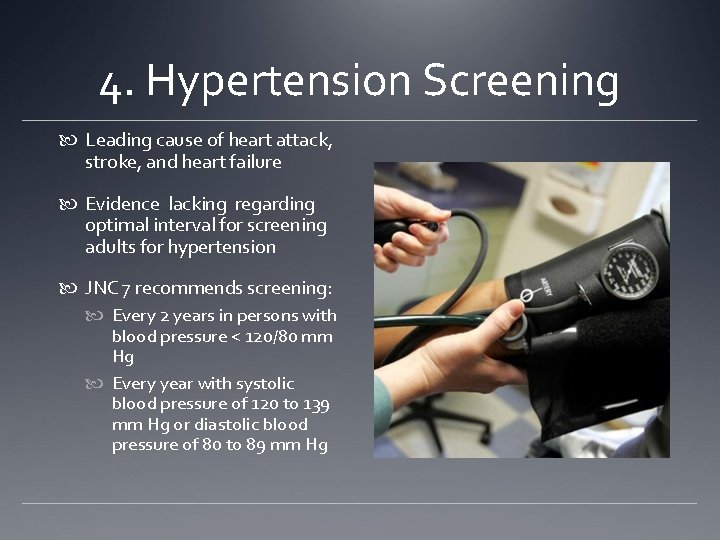 4. Hypertension Screening

Leading cause of heart attack, stroke, and heart failure

Evidence lacking regarding optimal interval for screening adults for hypertension

JNC 7 recommends screening:

Every 2 years in persons with blood pressure < 120/80 mm Hg

Every year with systolic blood pressure of 120 to 139 mm Hg or diastolic blood pressure of 80 to 89 mm Hg

ARTERY