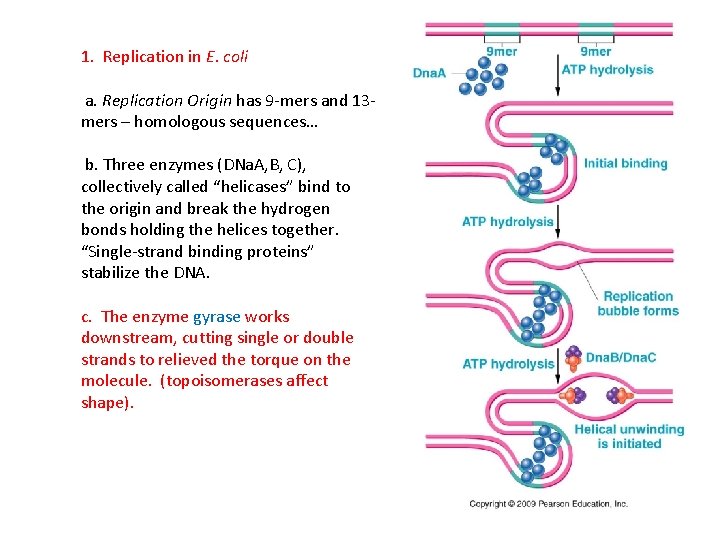 1. Replication in E. coli

a. Replication Origin has 9-mers and 13-mers – homologous sequences…

b. Three enzymes (DNaA, B, C), collectively called "helicases" bind to the origin and break the hydrogen bonds holding the helices together. "Single-strand binding proteins" stabilize the DNA.

c. The enzyme gyrase works downstream, cutting single or double strands to relieved the torque on the molecule. (topoisomerases affect shape).

9mer
9mer
DnaA
ATP hydrolysis
Initial binding
ATP hydrolysis
Replication bubble forms
ATP hydrolysis
DnaB/DnaC
Helical unwinding is initiated

Copyright © 2009 Pearson Education, Inc.