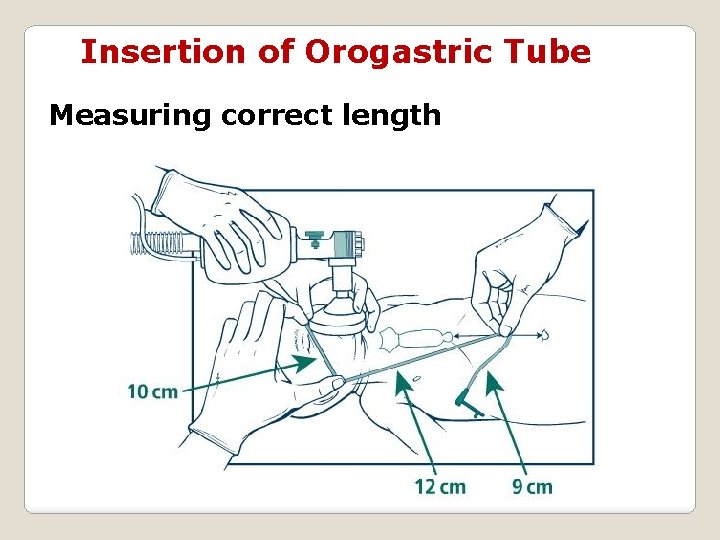 Insertion of Orogastric Tube

Measuring correct length

10 cm

12 cm

9 cm