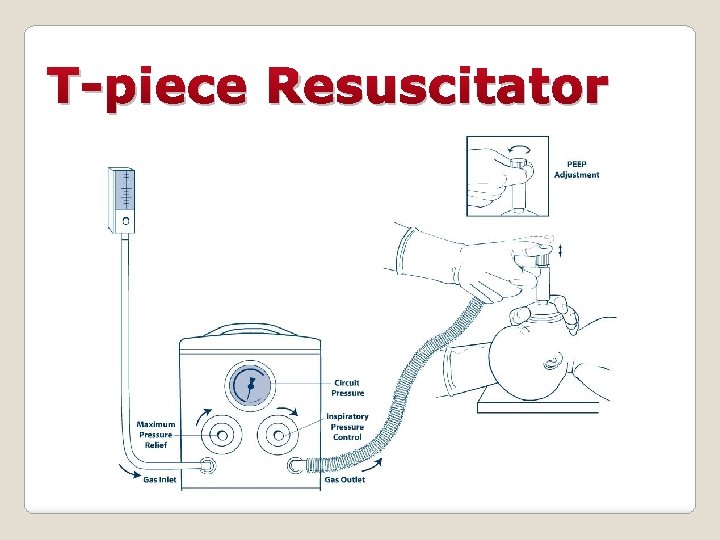 T-piece Resuscitator

PEEP Adjustment

Circuit Pressure

Maximum Pressure Relief

Inspiratory Pressure Control

Gas Inlet

Gas Outlet