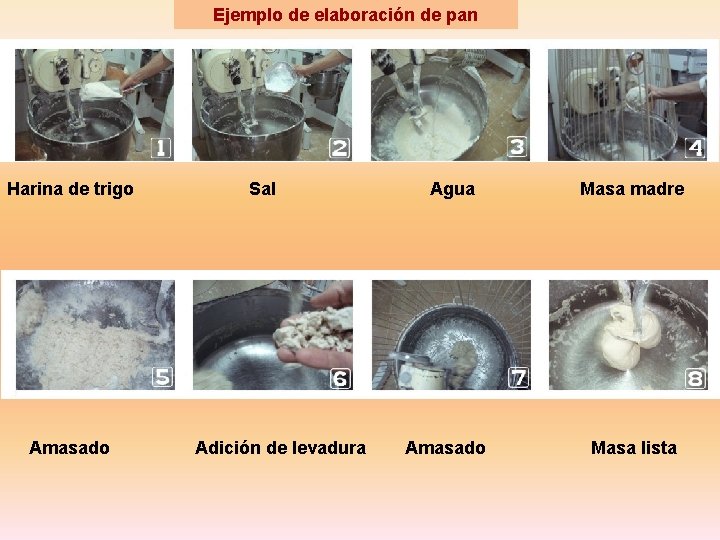 Ejemplo de elaboración de pan

1 2 3 4

Harina de trigo    Sal    Agua    Masa madre

5 6 7 8

Amasado    Adición de levadura    Amasado    Masa lista