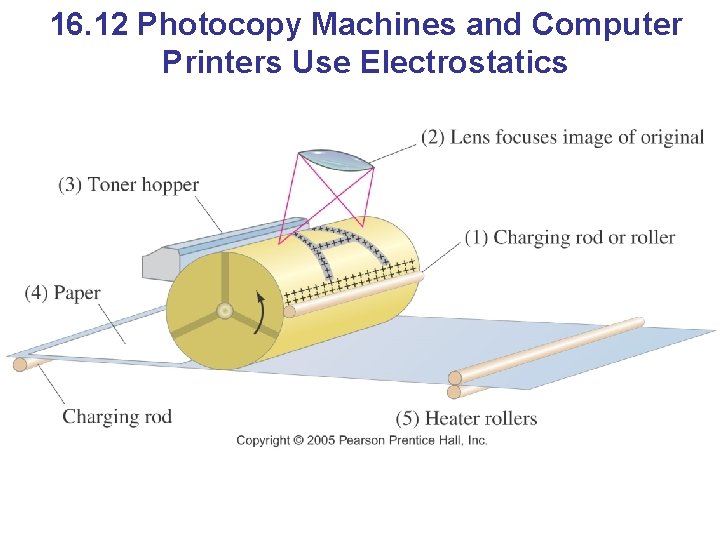 16.12 Photocopy Machines and Computer Printers Use Electrostatics

(2) Lens focuses image of original

(3) Toner hopper

(1) Charging rod or roller

(4) Paper

Charging rod

(5) Heater rollers

Copyright © 2005 Pearson Prentice Hall, Inc.