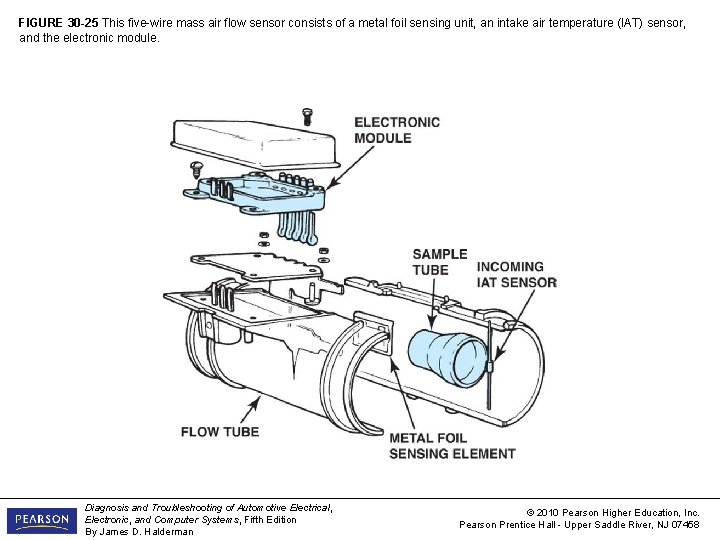 FIGURE 30-25 This five-wire mass air flow sensor consists of a metal foil sensing unit, an intake air temperature (IAT) sensor, and the electronic module.

ELECTRONIC MODULE

SAMPLE TUBE

INCOMING IAT SENSOR

FLOW TUBE

METAL FOIL SENSING ELEMENT

PEARSON

Diagnosis and Troubleshooting of Automotive Electrical, Electronic, and Computer Systems, Fifth Edition
By James D. Halderman

© 2010 Pearson Higher Education, Inc.
Pearson Prentice Hall - Upper Saddle River, NJ 07458