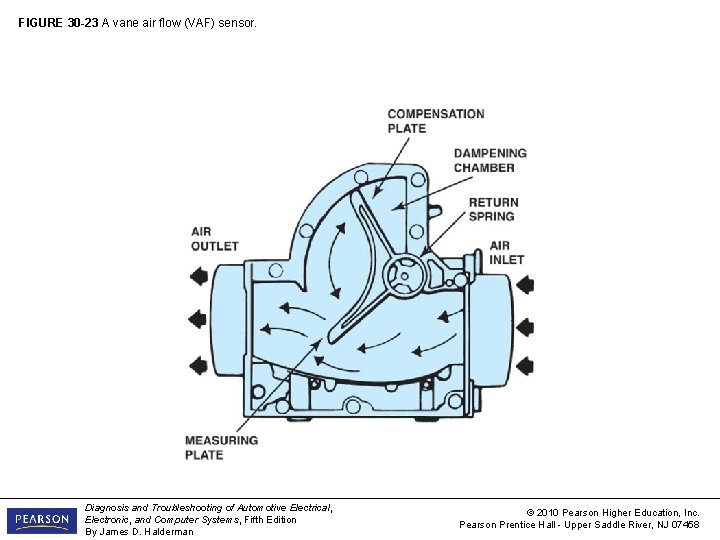 FIGURE 30-23 A vane air flow (VAF) sensor.

COMPENSATION PLATE

DAMPENING CHAMBER

RETURN SPRING

AIR OUTLET

AIR INLET

MEASURING PLATE

PEARSON

Diagnosis and Troubleshooting of Automotive Electrical, Electronic, and Computer Systems, Fifth Edition
By James D. Halderman

© 2010 Pearson Higher Education, Inc.
Pearson Prentice Hall - Upper Saddle River, NJ 07458