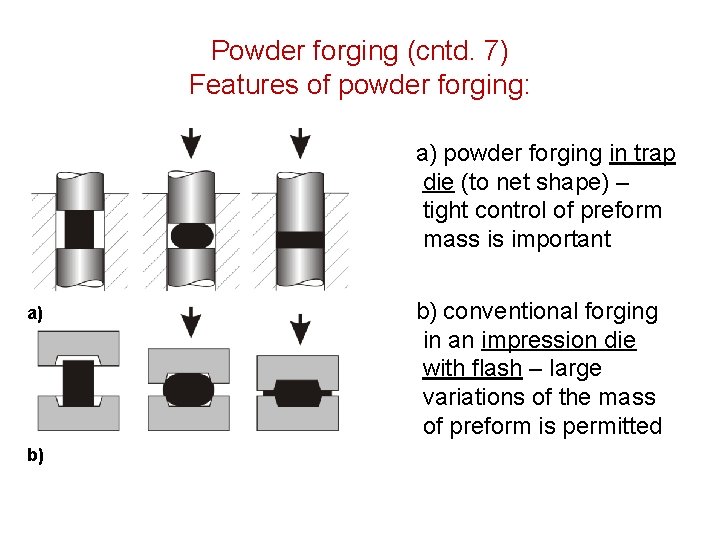 Powder forging (cntd. 7)
Features of powder forging:

a)

b)

a) powder forging in trap die (to net shape) – tight control of preform mass is important

b) conventional forging in an impression die with flash – large variations of the mass of preform is permitted