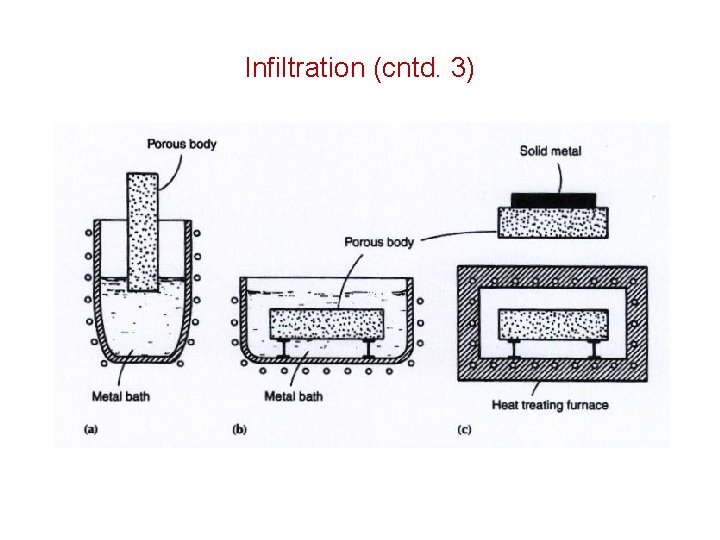 Infiltration (cntd. 3)

Porous body

Metal bath

(a)

Porous body

Metal bath

(b)

Solid metal

Heat treating furnace

(c)