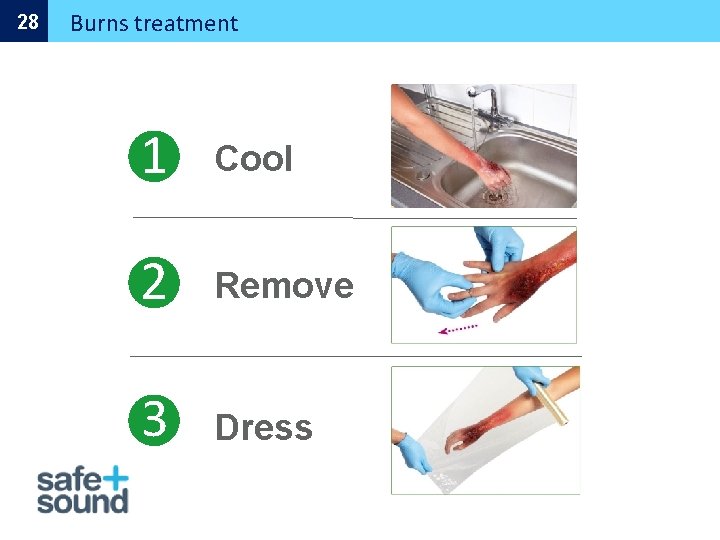 28 Burns treatment

1 Cool

2 Remove

3 Dress

safe+
sound