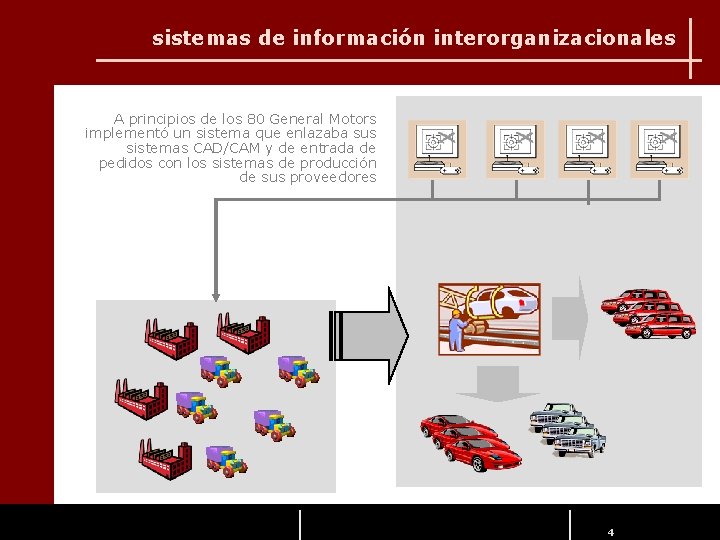 sistemas de información interorganizacionales

A principios de los 80 General Motors implementó un sistema que enlazaba sus sistemas CAD/CAM y de entrada de pedidos con los sistemas de producción de sus proveedores

4