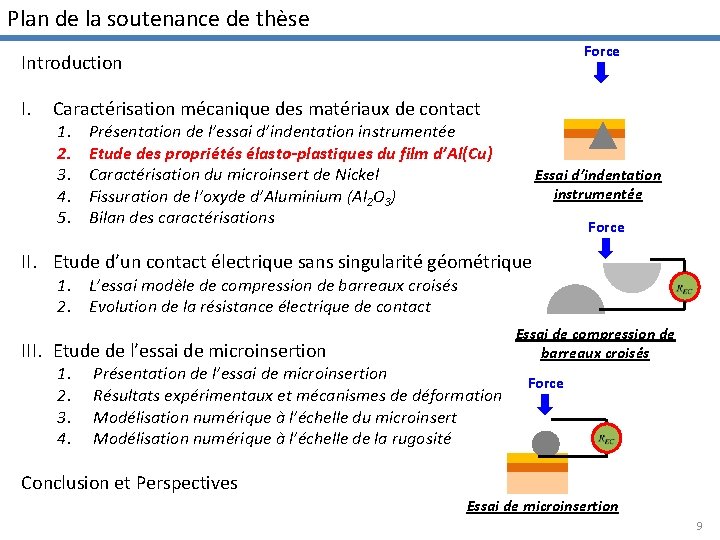 Plan de la soutenance de thèse

Introduction

I. Caractérisation mécanique des matériaux de contact
1. Présentation de l'essai d'indentation instrumentée
2. Etude des propriétés élasto-plastiques du film d'Al(Cu)
3. Caractérisation du microinsert de Nickel
4. Fissuration de l'oxyde d'Aluminium ($Al_2O_3$)
5. Bilan des caractérisations

II. Etude d'un contact électrique sans singularité géométrique
1. L'essai modèle de compression de barreaux croisés
2. Evolution de la résistance électrique de contact

III. Etude de l'essai de microinsertion
1. Présentation de l'essai de microinsertion
2. Résultats expérimentaux et mécanismes de déformation
3. Modélisation numérique à l'échelle du microinsert
4. Modélisation numérique à l'échelle de la rugosité

Conclusion et Perspectives

Force

Essai d'indentation instrumentée

Force

$R_{EC}$

Essai de compression de barreaux croisés

Force

$R_{EC}$

Essai de microinsertion

9