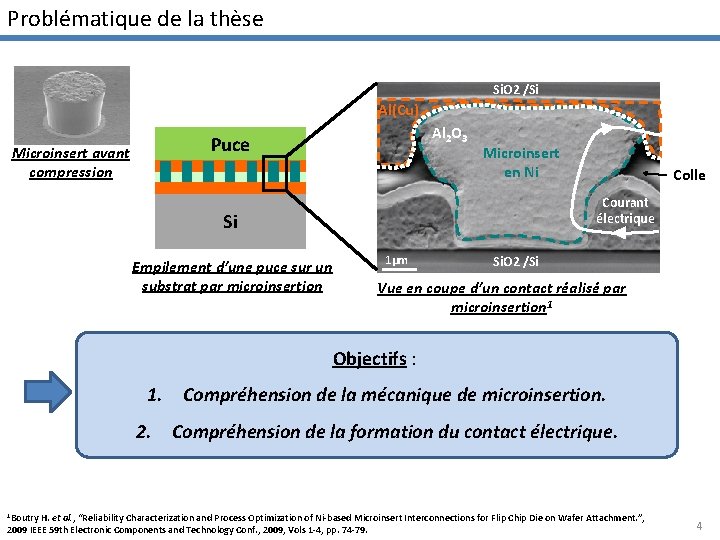 Problématique de la thèse

Microinsert avant compression

Puce

Si

Empilement d'une puce sur un substrat par microinsertion

SiO2 /Si

Al(Cu)

$Al_2O_3$

Microinsert en Ni

Colle

Courant électrique

1µm

SiO2 /Si

Vue en coupe d'un contact réalisé par microinsertion$^1$

Objectifs :

1. Compréhension de la mécanique de microinsertion.

2. Compréhension de la formation du contact électrique.

$^1$Boutry H. et al., "Reliability Characterization and Process Optimization of Ni-based Microinsert Interconnections for Flip Chip Die on Wafer Attachment.", 2009 IEEE 59th Electronic Components and Technology Conf., 2009, Vols 1-4, pp. 74-79.

4