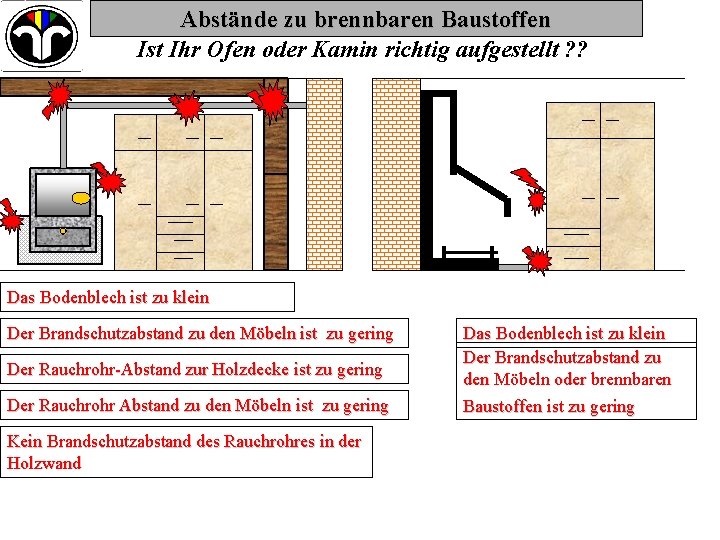 Abstände zu brennbaren Baustoffen

Ist Ihr Ofen oder Kamin richtig aufgestellt ??

Das Bodenblech ist zu klein

Der Brandschutzabstand zu den Möbeln ist zu gering

Der Rauchrohr-Abstand zur Holzdecke ist zu gering

Der Rauchrohr Abstand zu den Möbeln ist zu gering

Kein Brandschutzabstand des Rauchrohres in der Holzwand

Das Bodenblech ist zu klein

Der Brandschutzabstand zu den Möbeln oder brennbaren Baustoffen ist zu gering