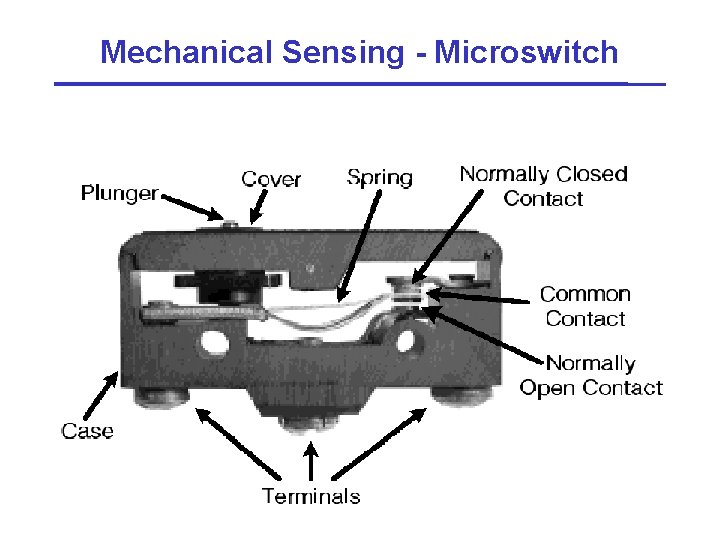 Mechanical Sensing - Microswitch

Plunger

Cover

Spring

Normally Closed Contact

Common Contact

Normally Open Contact

Case

Terminals