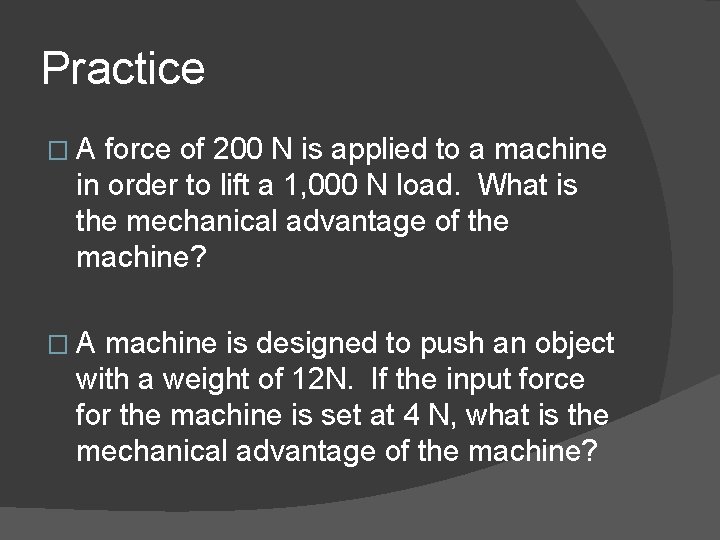 Practice

□ A force of 200 N is applied to a machine in order to lift a 1,000 N load.  What is the mechanical advantage of the machine?

□ A machine is designed to push an object with a weight of 12N.  If the input force for the machine is set at 4 N, what is the mechanical advantage of the machine?