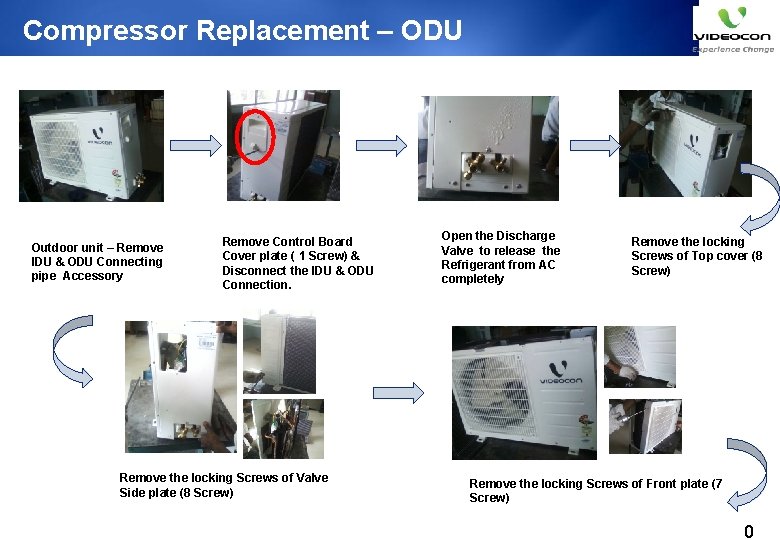 Compressor Replacement – ODU

VIDEOCON
Experience Change

VIDEOCON

Outdoor unit – Remove IDU & ODU Connecting pipe Accessory

Remove Control Board Cover plate ( 1 Screw) & Disconnect the IDU & ODU Connection.

Open the Discharge Valve to release the Refrigerant from AC completely

Remove the locking Screws of Top cover (8 Screw)

Remove the locking Screws of Valve Side plate (8 Screw)

VIDEOCON

Remove the locking Screws of Front plate (7 Screw)

0