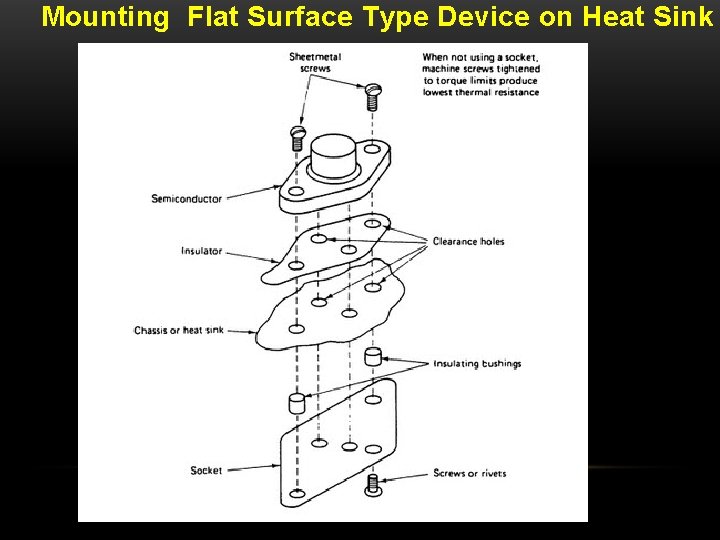 Mounting Flat Surface Type Device on Heat Sink

Sheetmetal screws

When not using a socket, machine screws tightened to torque limits produce lowest thermal resistance

Semiconductor

Insulator

Clearance holes

Chassis or heat sink

Insulating bushings

Socket

Screws or rivets