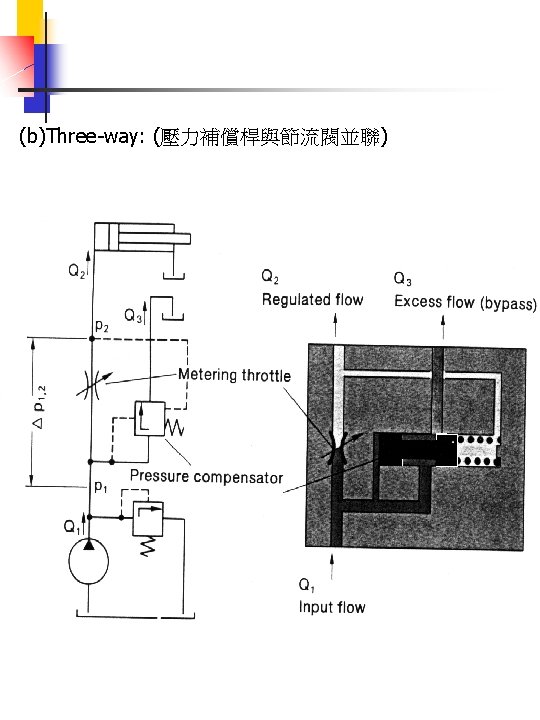 (b)Three-way: (壓力補償桿與節流閥並聯)

$Q_2$

$Q_3$

$p_2$

$\Delta p_{1,2}$

Metering throttle

Pressure compensator

$p_1$

$Q_1$

$Q_2$
Regulated flow

$Q_3$
Excess flow (bypass)

$Q_1$
Input flow