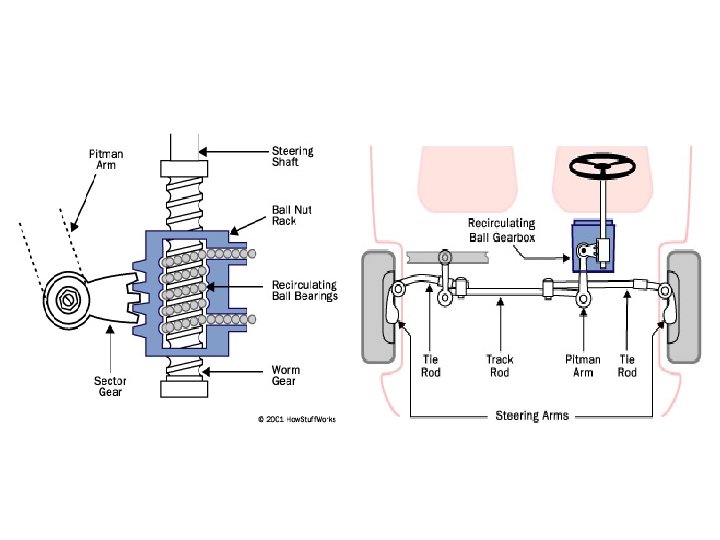 Pitman Arm

Steering Shaft

Ball Nut Rack

Recirculating Ball Bearings

Sector Gear

Worm Gear

© 2001 HowStuffWorks

Recirculating Ball Gearbox

Tie Rod

Track Rod

Pitman Arm

Tie Rod

Steering Arms