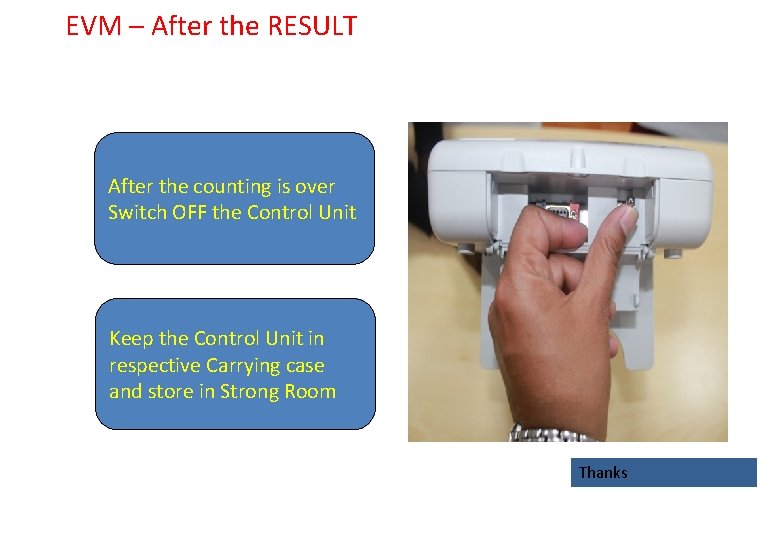 EVM – After the RESULT

After the counting is over Switch OFF the Control Unit

Keep the Control Unit in respective Carrying case and store in Strong Room

Thanks