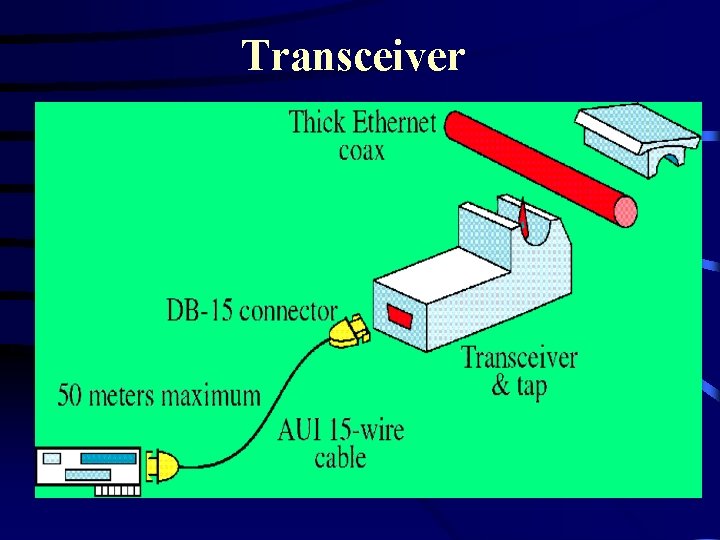 Transceiver

Thick Ethernet coax

DB-15 connector

Transceiver & tap

50 meters maximum

AUI 15-wire cable