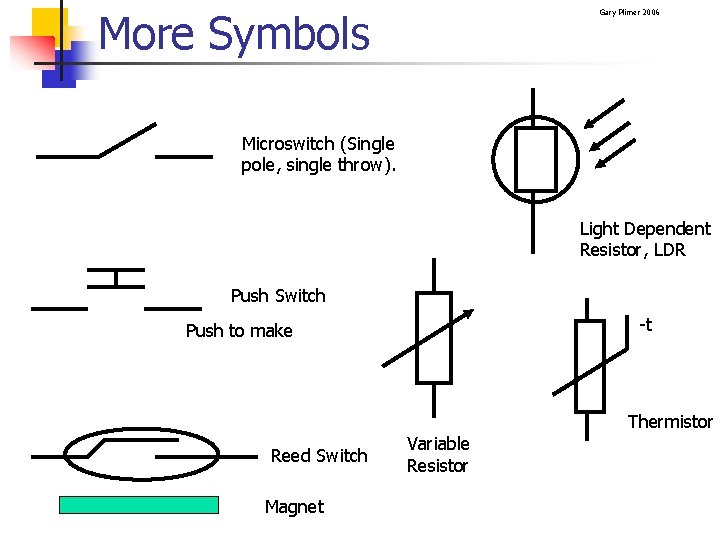 More Symbols

Gary Plimer 2006

Microswitch (Single pole, single throw).

Light Dependent Resistor, LDR

Push Switch

Push to make

-t

Thermistor

Variable Resistor

Reed Switch

Magnet