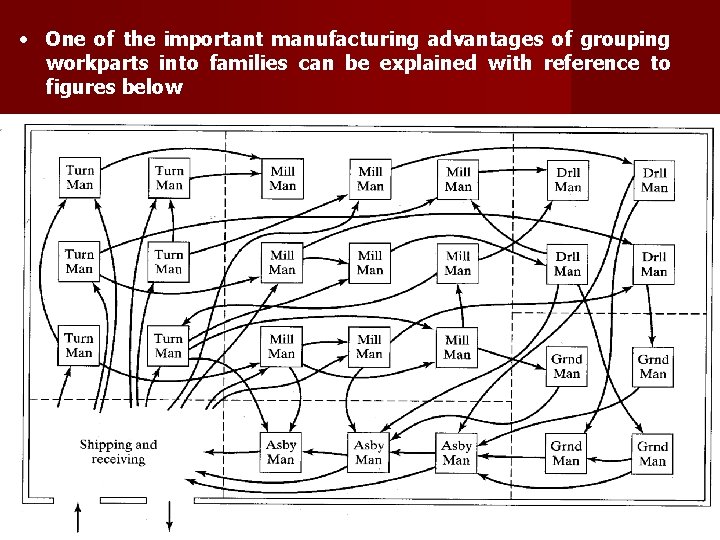 • One of the important manufacturing advantages of grouping workparts into families can be explained with reference to figures below

Turn Man
Turn Man
Mill Man
Mill Man
Mill Man
Drll Man
Drll Man

Turn Man
Turn Man
Mill Man
Mill Man
Mill Man
Drll Man
Drll Man

Turn Man
Turn Man
Mill Man
Mill Man
Mill Man
Grnd Man
Grnd Man

Shipping and receiving
Asby Man
Asby Man
Asby Man
Grnd Man
Grnd Man