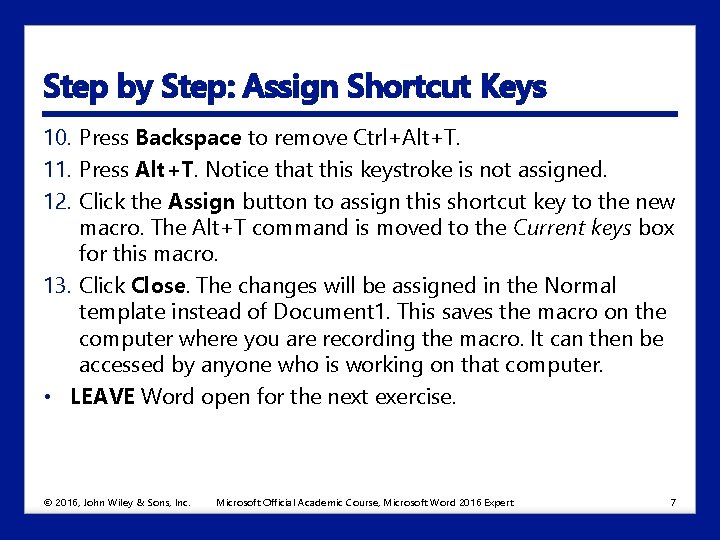 Step by Step: Assign Shortcut Keys

10. Press Backspace to remove Ctrl+Alt+T.
11. Press Alt+T. Notice that this keystroke is not assigned.
12. Click the Assign button to assign this shortcut key to the new macro. The Alt+T command is moved to the Current keys box for this macro.
13. Click Close. The changes will be assigned in the Normal template instead of Document1. This saves the macro on the computer where you are recording the macro. It can then be accessed by anyone who is working on that computer.
• LEAVE Word open for the next exercise.

© 2016, John Wiley & Sons, Inc. Microsoft Official Academic Course, Microsoft Word 2016 Expert 7