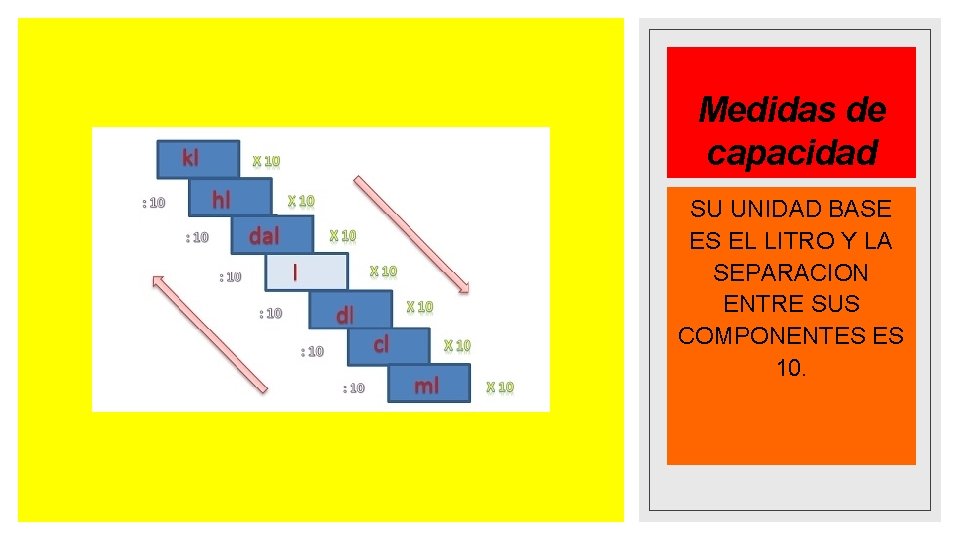 kl
X 10
: 10
hl
X 10
: 10
dal
X 10
: 10
l
X 10
: 10
dl
X 10
: 10
cl
X 10
: 10
ml
X 10

Medidas de capacidad

SU UNIDAD BASE ES EL LITRO Y LA SEPARACION ENTRE SUS COMPONENTES ES 10.