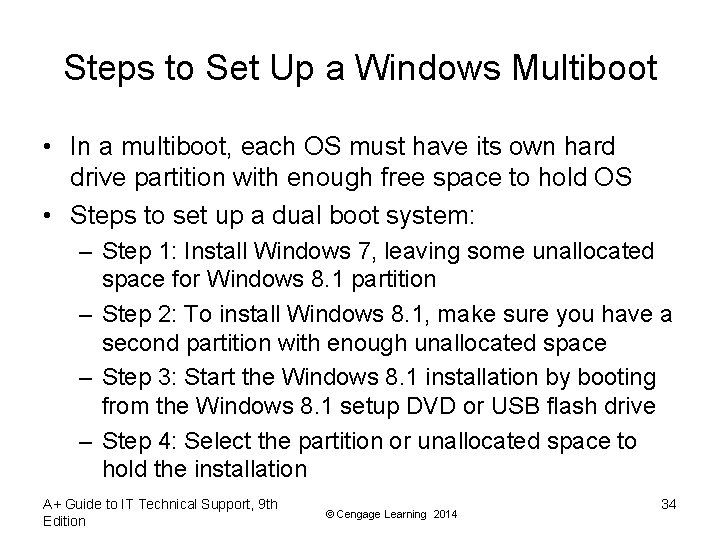 Steps to Set Up a Windows Multiboot

• In a multiboot, each OS must have its own hard drive partition with enough free space to hold OS
• Steps to set up a dual boot system:
– Step 1: Install Windows 7, leaving some unallocated space for Windows 8.1 partition
– Step 2: To install Windows 8.1, make sure you have a second partition with enough unallocated space
– Step 3: Start the Windows 8.1 installation by booting from the Windows 8.1 setup DVD or USB flash drive
– Step 4: Select the partition or unallocated space to hold the installation

A+ Guide to IT Technical Support, 9th Edition

© Cengage Learning 2014

34