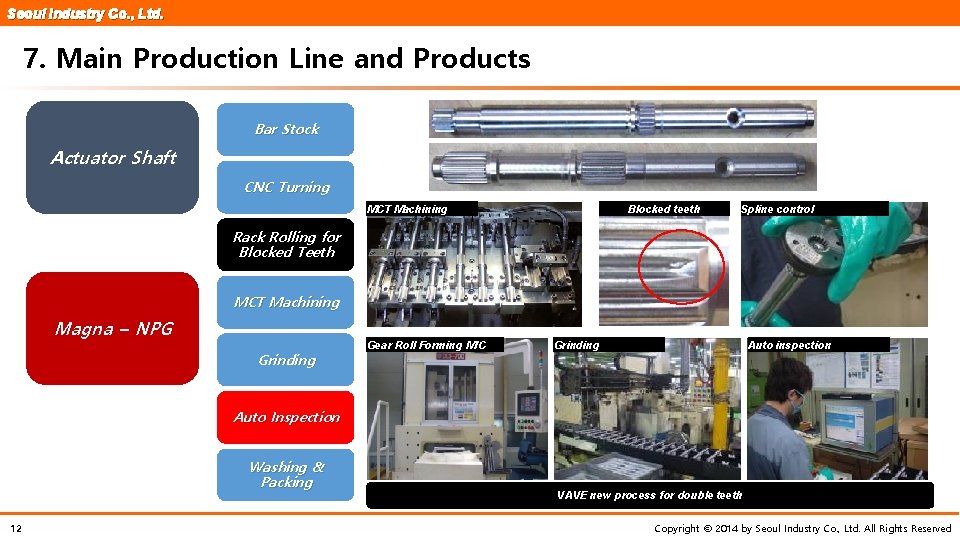 Seoul Industry Co., Ltd.

7. Main Production Line and Products

Actuator Shaft

Magna – NPG

Bar Stock

CNC Turning

Rack Rolling for Blocked Teeth

MCT Machining

Grinding

Auto Inspection

Washing & Packing

MCT Machining

Blocked teeth

Spline control

Gear Roll Forming M/C

Grinding

Auto inspection

VAVE new process for double teeth

12

Copyright © 2014 by Seoul Industry Co., Ltd. All Rights Reserved